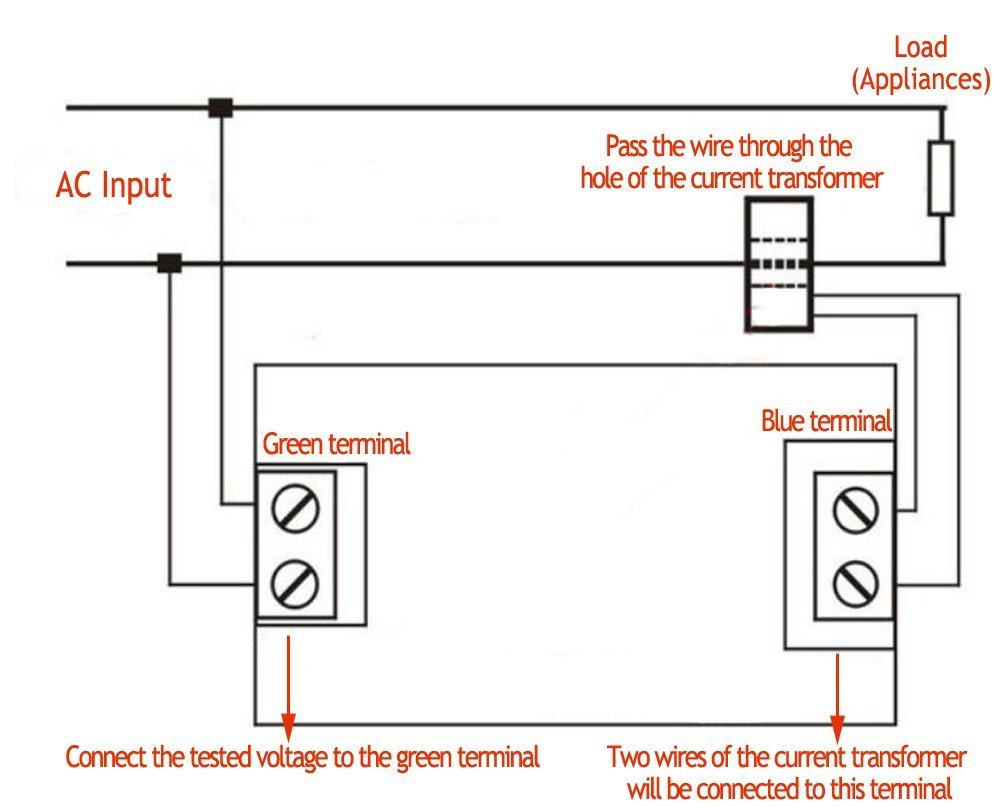 Load
(Appliances)

AC Input

Pass the wire through the
hole of the current transformer

Green terminal

Blue terminal

Connect the tested voltage to the green terminal

Two wires of the current transformer
will be connected to this terminal