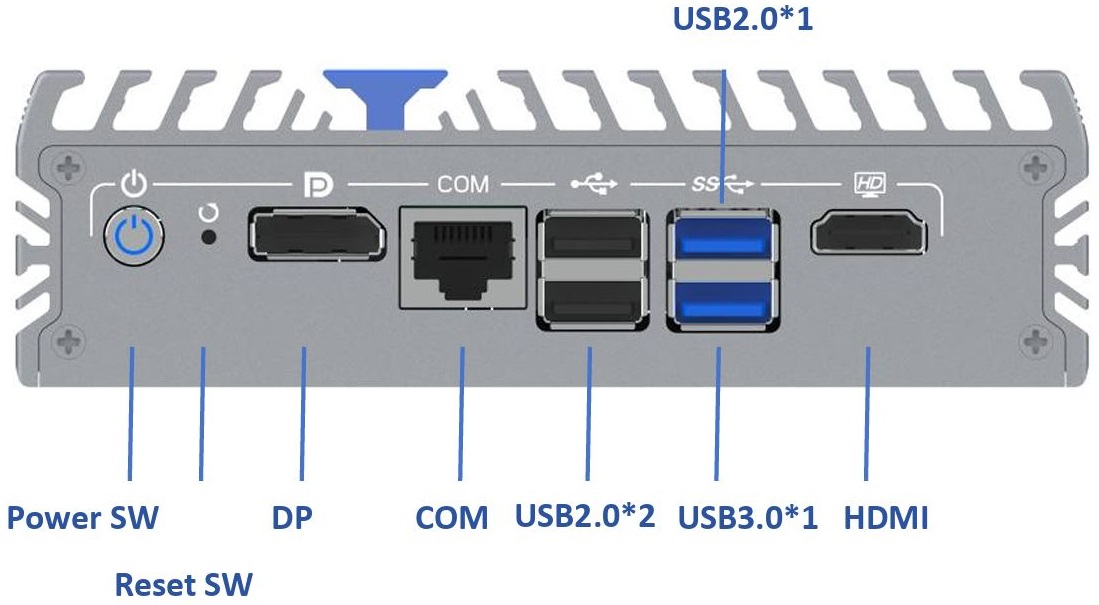 USB2.0*1

COM

SS

HD

Power SW

Reset SW

DP

COM

USB2.0*2

USB3.0*1

HDMI