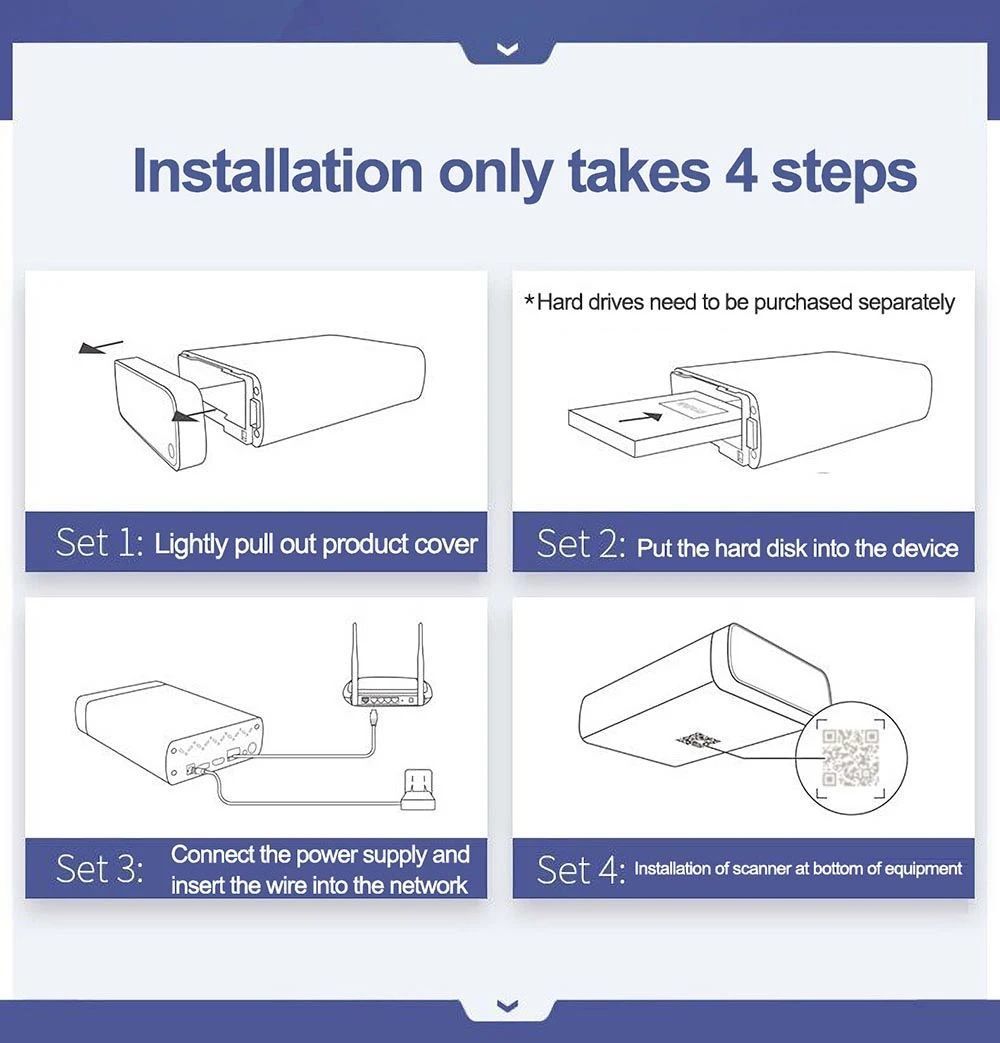 Installation only takes 4 steps

Set 1: Lightly pull out product cover

*Hard drives need to be purchased separately

Set 2: Put the hard disk into the device

Set 3: Connect the power supply and insert the wire into the network

Set 4: Installation of scanner at bottom of equipment