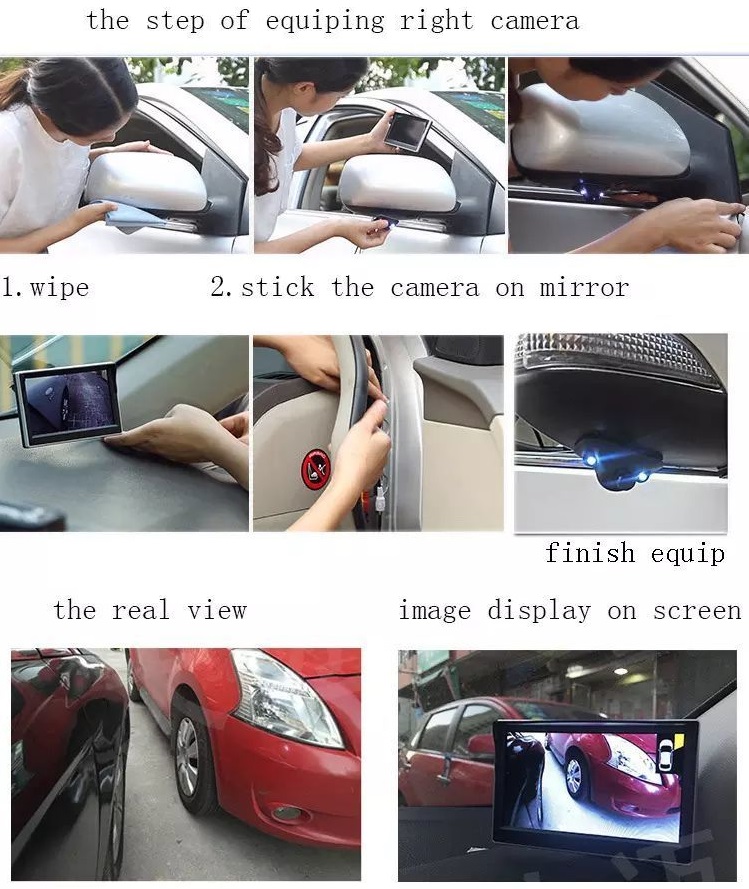 the step of equiping right camera

1. wipe

2. stick the camera on mirror

finish equip

the real view

image display on screen