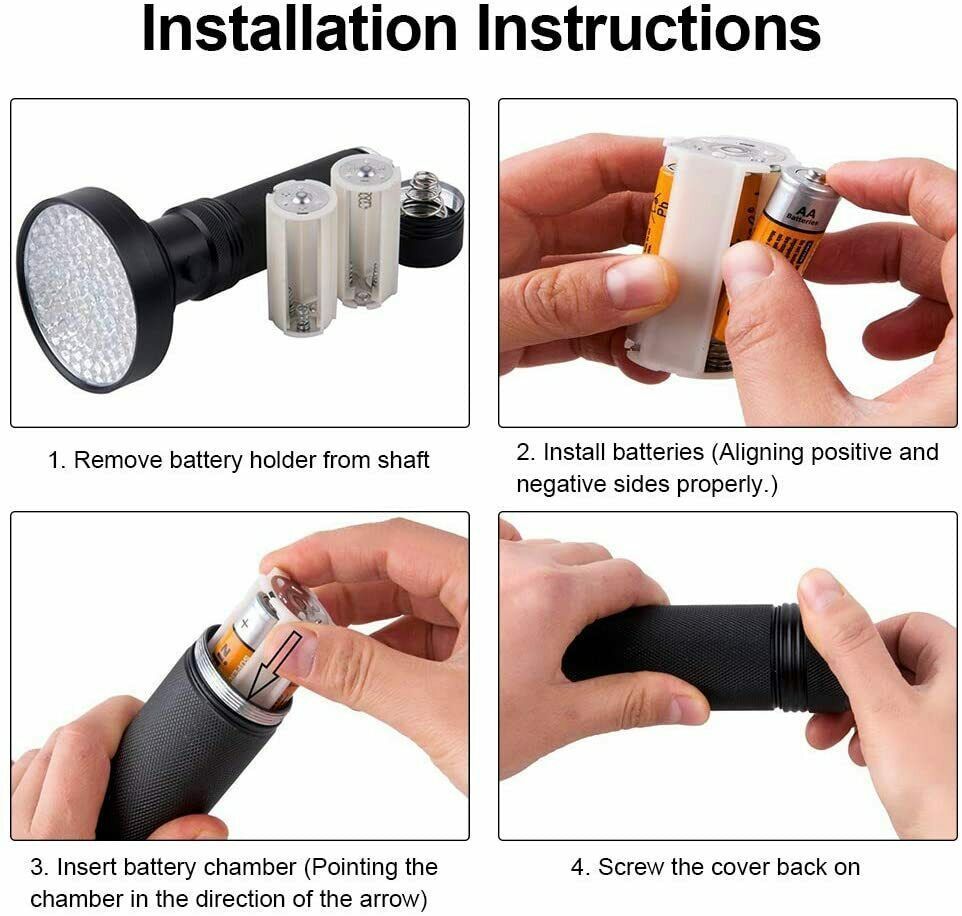 Installation Instructions

AA Batteries

1. Remove battery holder from shaft

2. Install batteries (Aligning positive and negative sides properly.)

3. Insert battery chamber (Pointing the chamber in the direction of the arrow)

4. Screw the cover back on