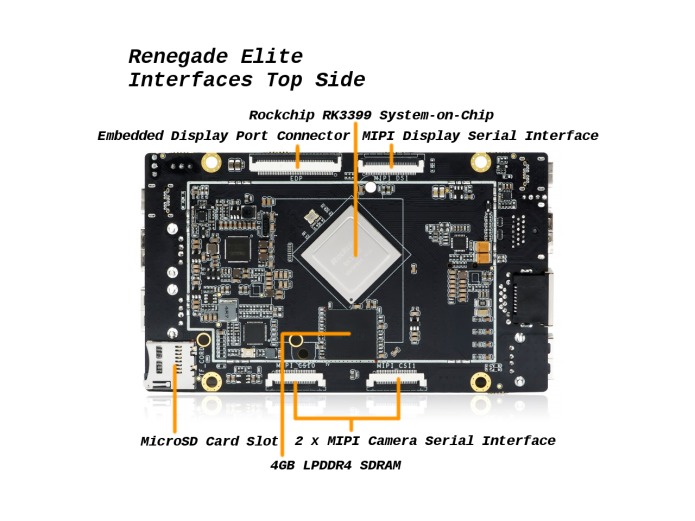 Renegade Elite
Interfaces Top Side

Rockchip RK3399 System-on-Chip

Embedded Display Port Connector

MIPI Display Serial Interface

EDP

MIPI DSI

MIPI CSI0

MIPI CSI1

MicroSD Card Slot

2 x MIPI Camera Serial Interface

4GB LPDDR4 SDRAM